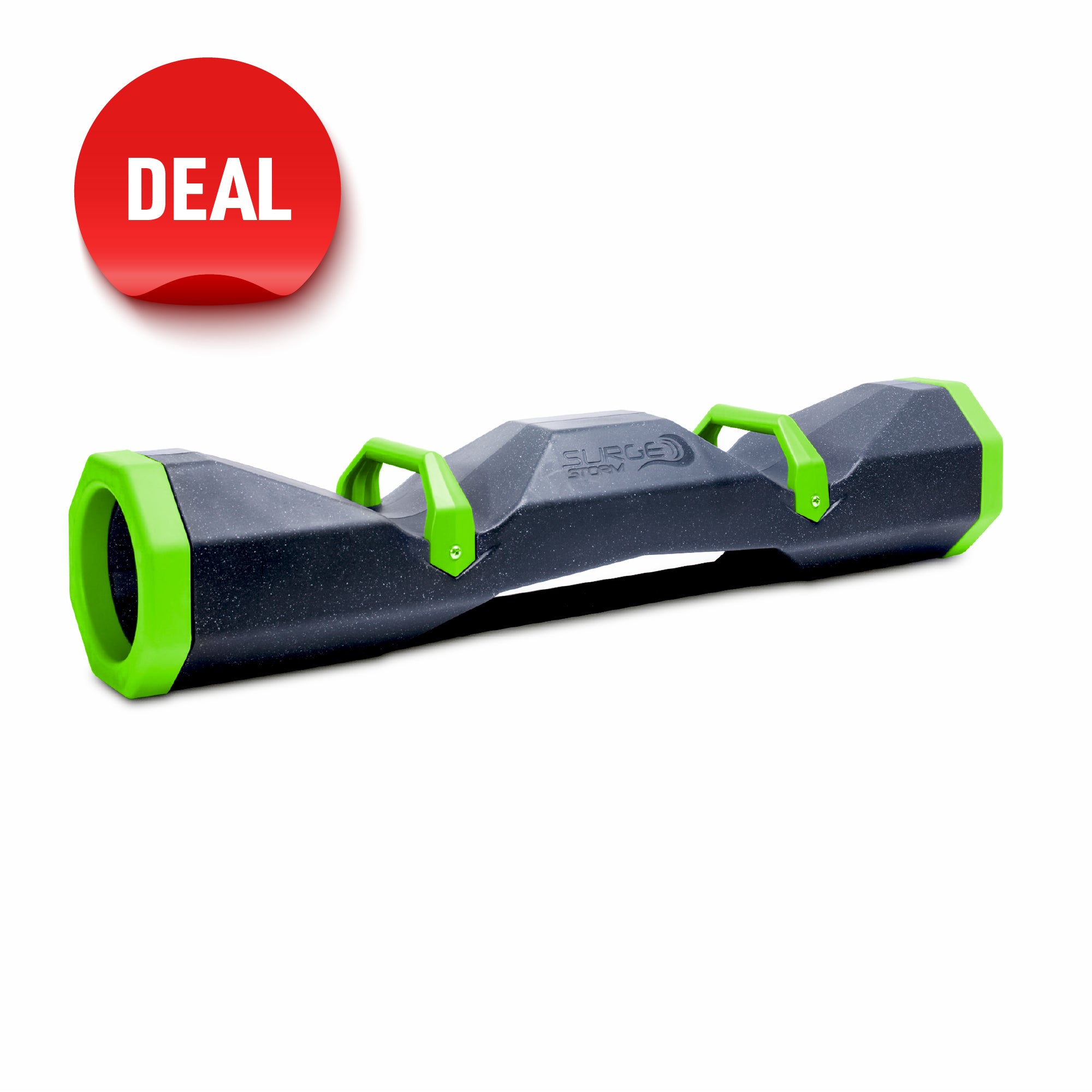 DEAL

SURGE
STORM