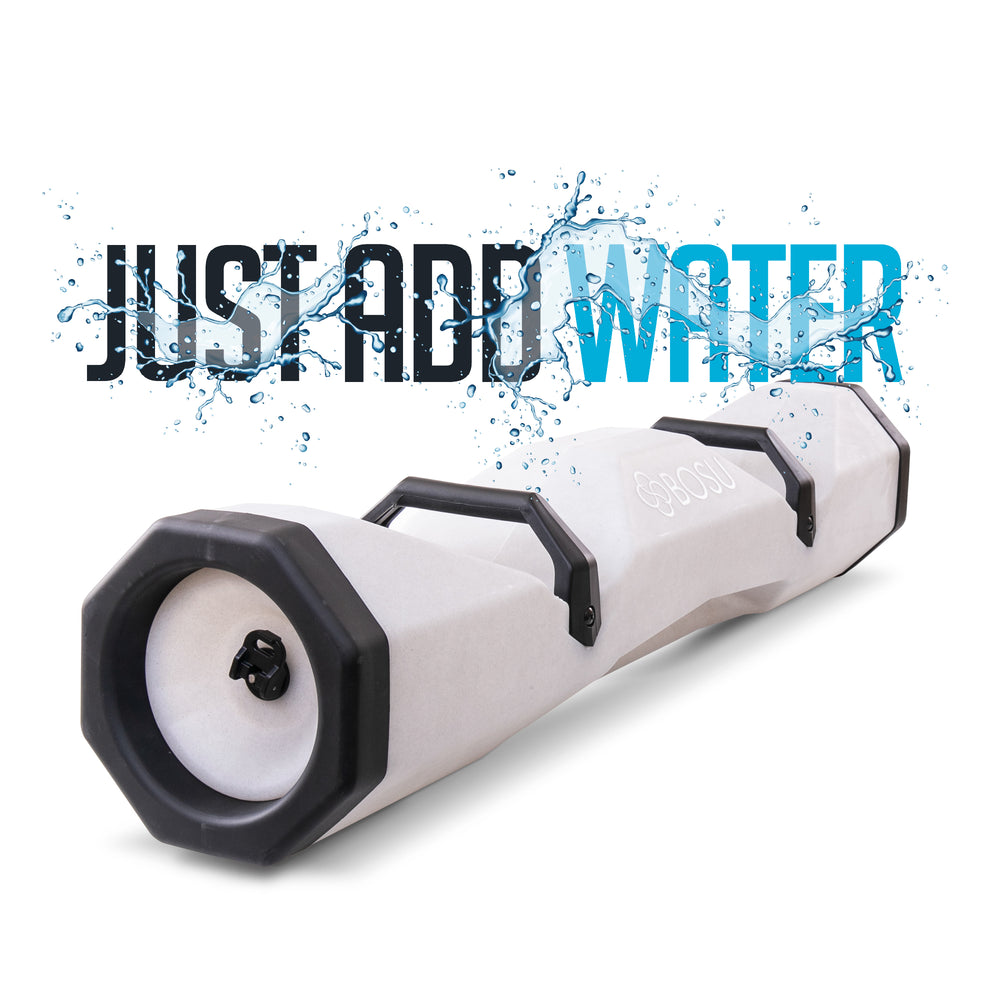 JUST ADD WATER

BOSU