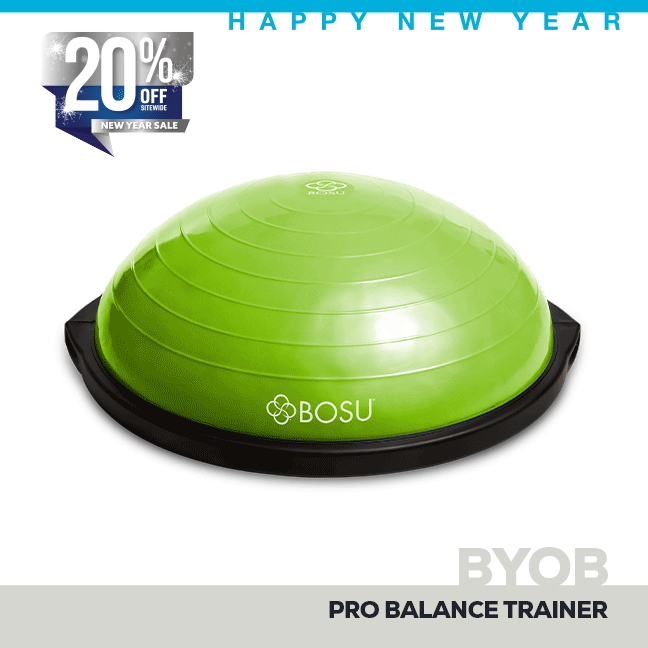 HAPPY NEW YEAR

20% OFF SITEWIDE
NEW YEAR SALE

BOSU

BOSU

BYOB
PRO BALANCE TRAINER