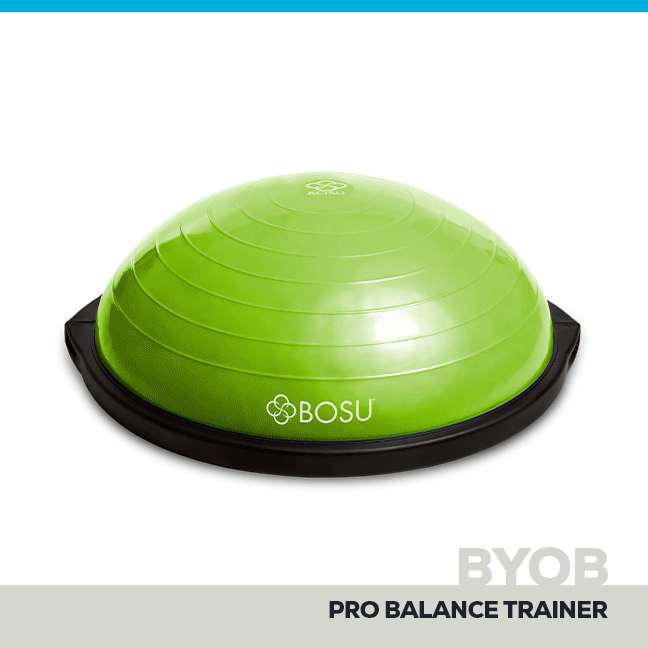 BOSU

BOSU

BYOB
PRO BALANCE TRAINER