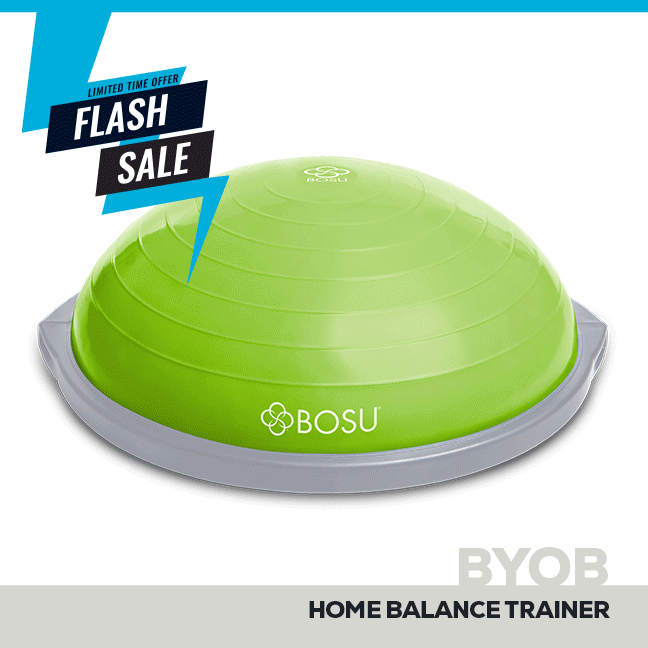 LIMITED TIME OFFER
FLASH
SALE

BOSU

BOSU

BYOB
HOME BALANCE TRAINER